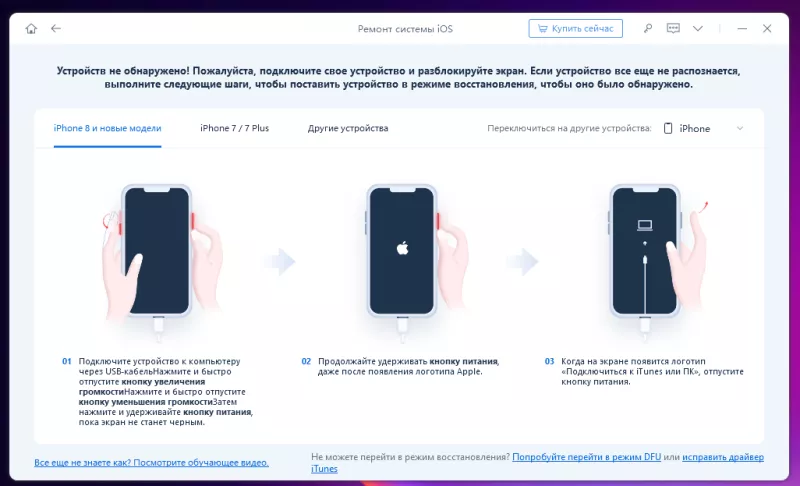 Ремонт системы iOS

Купить сейчас

Устройств не обнаружено! Пожалуйста, подключите свое устройство и разблокируйте экран. Если устройство все еще не распознается, выполните следующие шаги, чтобы поставить устройство в режиме восстановления, чтобы оно было обнаружено.

iPhone 8 и новые модели

iPhone 7 / 7 Plus

Другие устройства

Переключиться на другие устройства: iPhone

01 Подключите устройство к компьютеру через USB-кабельНажмите и быстро отпустите кнопку увеличения громкостиНажмите и быстро отпустите кнопку уменьшения громкостиЗатем нажмите и удерживайте кнопку питания, пока экран не станет черным.

02 Продолжайте удерживать кнопку питания, даже после появления логотипа Apple.

03 Когда на экране появится логотип «Подключиться к iTunes или ПК», отпустите кнопку питания.

Все еще не знаете как? Посмотрите обучающее видео.

Не можете перейти в режим восстановления? Попробуйте перейти в режим DFU или исправить драйвер iTunes