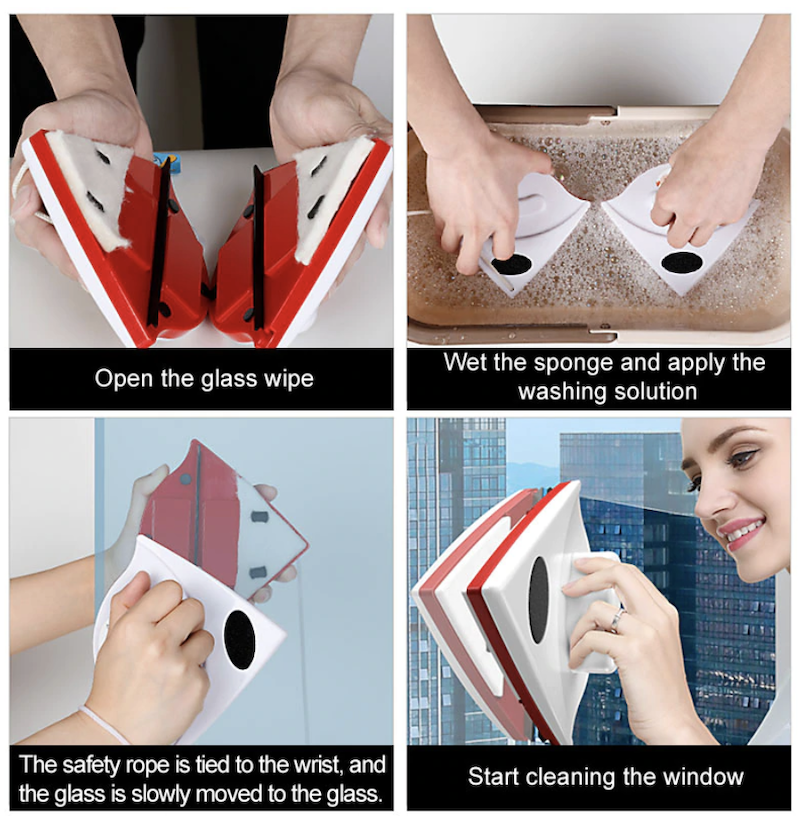 Open the glass wipe

Wet the sponge and apply the washing solution

The safety rope is tied to the wrist, and the glass is slowly moved to the glass.

Start cleaning the window