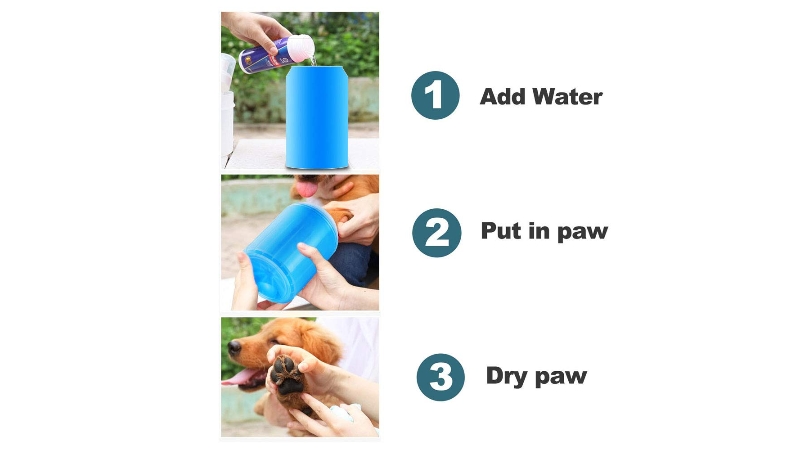 1 Add Water

2 Put in paw

3 Dry paw