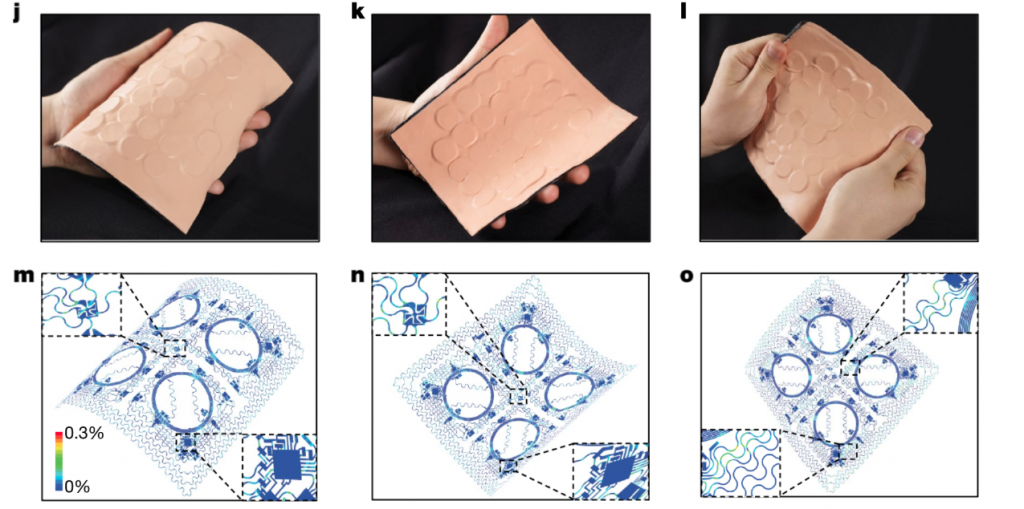 j

k

l

m

0.3%

0%

n

o