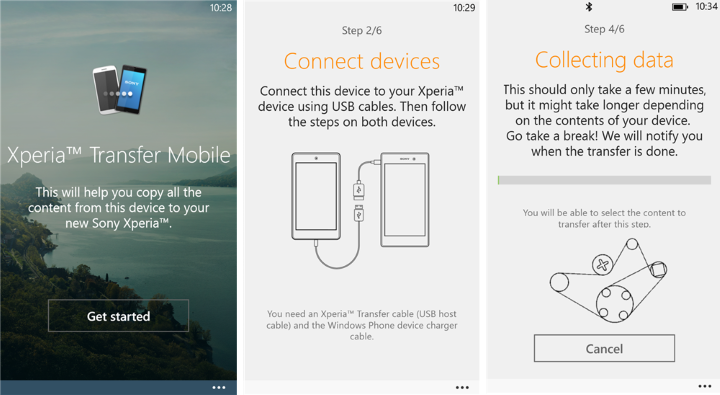 10:28

SONY

Xperia™ Transfer Mobile

This will help you copy all the content from this device to your new Sony Xperia™.

Get started

...

10:29

Step 2/6

Connect devices

Connect this device to your Xperia™ device using USB cables. Then follow the steps on both devices.

SONY

You need an Xperia™ Transfer cable (USB host cable) and the Windows Phone device charger cable.

...

10:34

Step 4/6

Collecting data

This should only take a few minutes, but it might take longer depending on the contents of your device. Go take a break! We will notify you when the transfer is done.

You will be able to select the content to transfer after this step.

Cancel

...