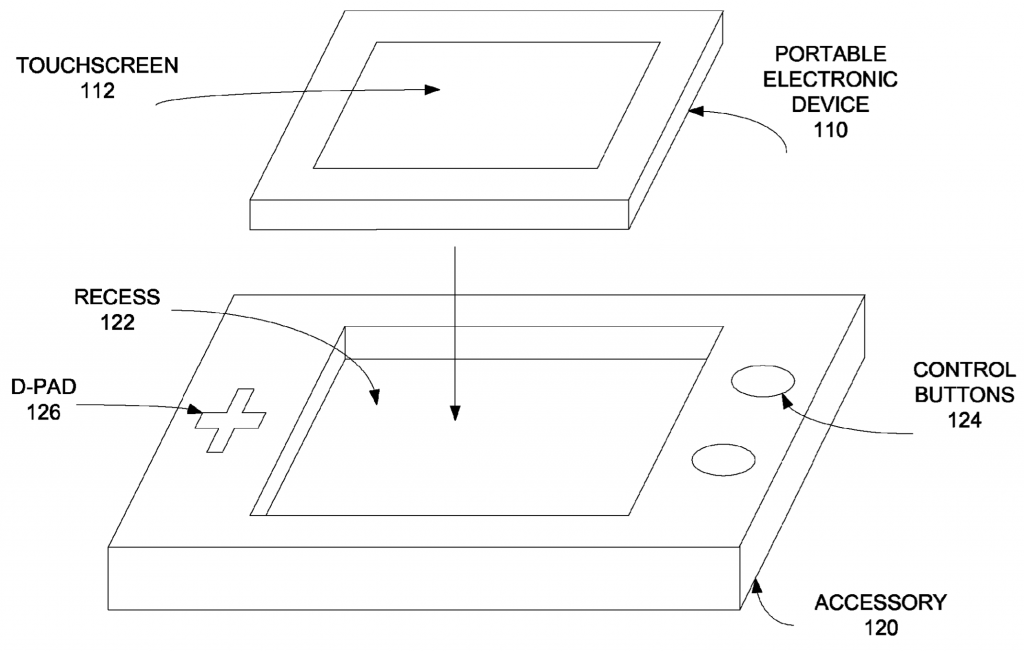 TOUCHSCREEN
112

PORTABLE
ELECTRONIC
DEVICE
110

RECESS
122

D-PAD
126

CONTROL
BUTTONS
124

ACCESSORY
120