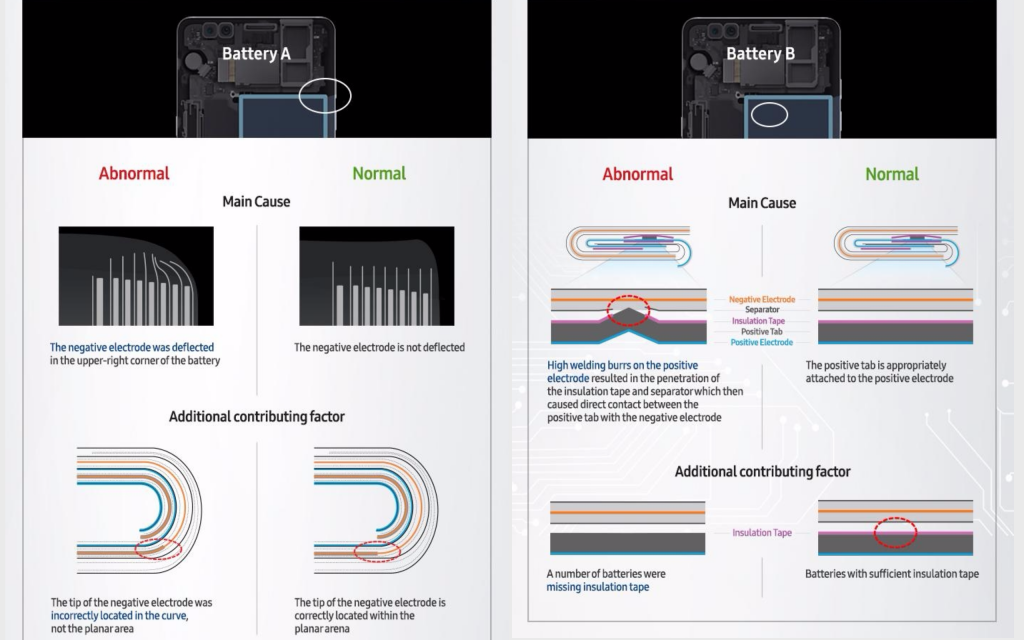 Battery A

Abnormal

Normal

Main Cause

The negative electrode was deflected in the upper-right corner of the battery

The negative electrode is not deflected

Additional contributing factor

The tip of the negative electrode was incorrectly located in the curve, not the planar area

The tip of the negative electrode is correctly located within the planar arena

Battery B

Abnormal

Normal

Main Cause

Negative Electrode
Separator
Insulation Tape
Positive Tab
Positive Electrode

High welding burrs on the positive electrode resulted in the penetration of the insulation tape and separator which then caused direct contact between the positive tab with the negative electrode

The positive tab is appropriately attached to the positive electrode

Additional contributing factor

Insulation Tape

A number of batteries were missing insulation tape

Batteries with sufficient insulation tape