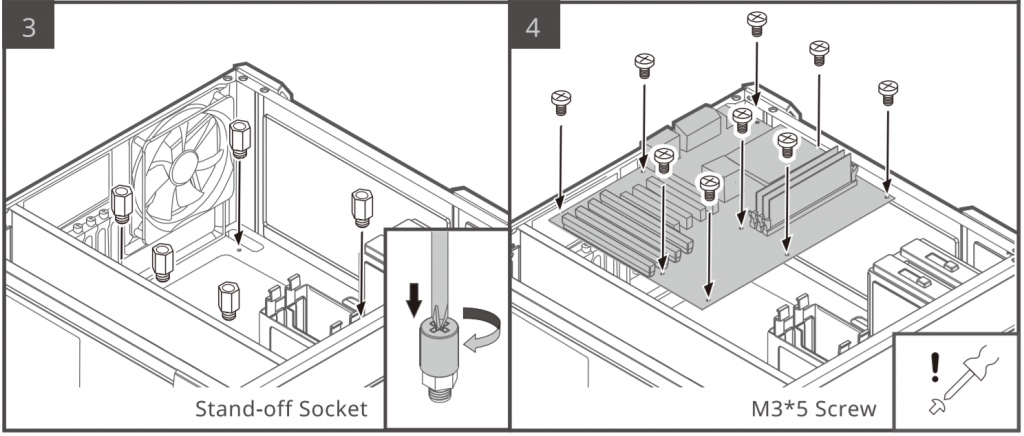 3

Stand-off Socket

4

M3*5 Screw

!