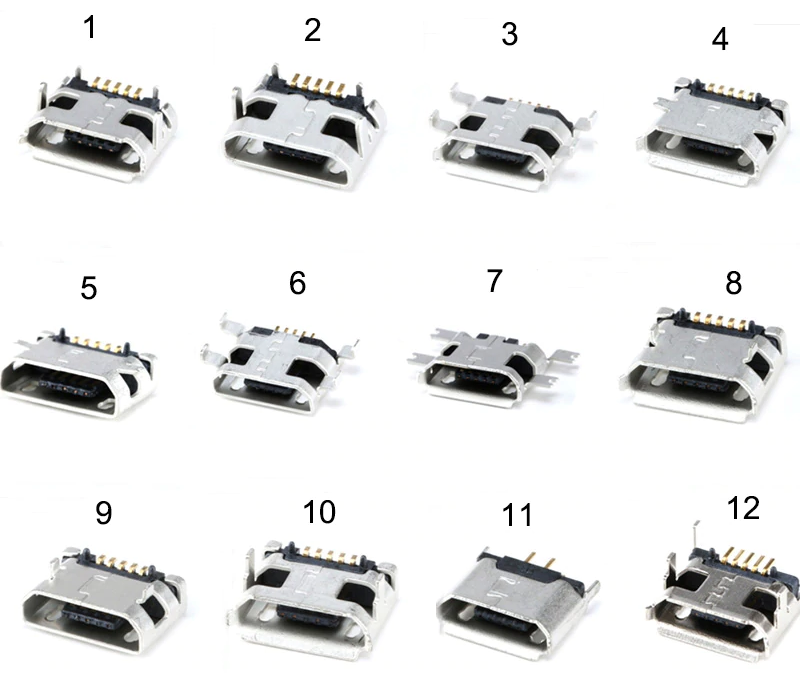 1 2 3 4

5 6 7 8

9 10 11 12