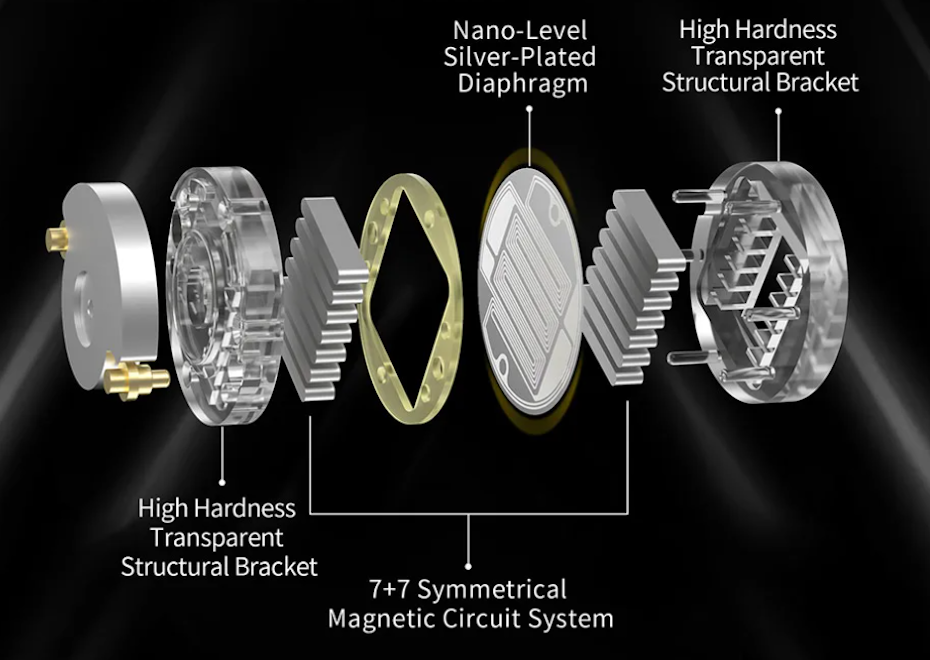 Nano-Level Silver-Plated Diaphragm

High Hardness Transparent Structural Bracket

High Hardness Transparent Structural Bracket

7+7 Symmetrical Magnetic Circuit System