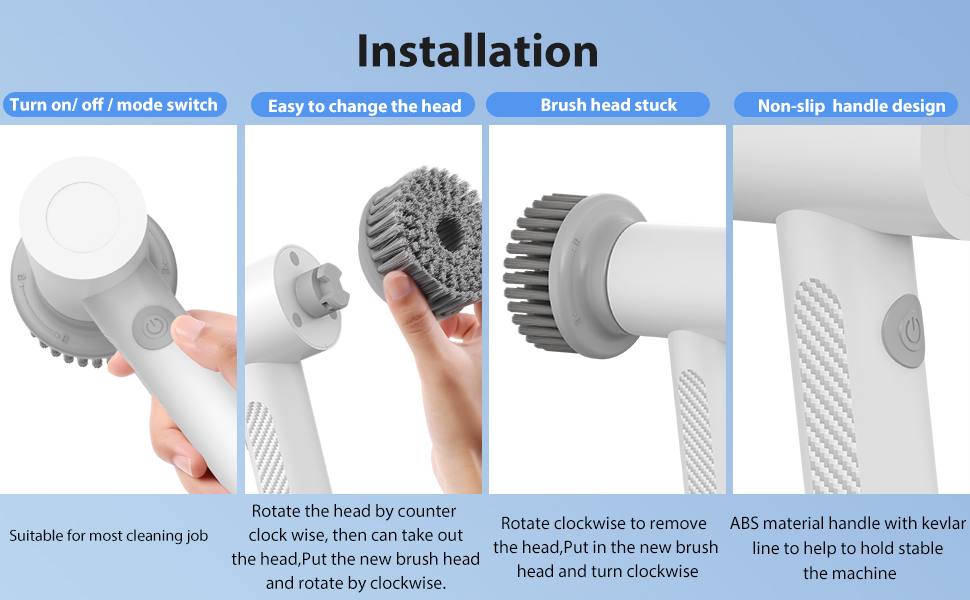 Installation

Turn on/ off / mode switch

Suitable for most cleaning job

Easy to change the head

Rotate the head by counter clock wise, then can take out the head,Put the new brush head and rotate by clockwise.

Brush head stuck

Rotate clockwise to remove the head,Put in the new brush head and turn clockwise

Non-slip handle design

ABS material handle with kevlar line to help to hold stable the machine