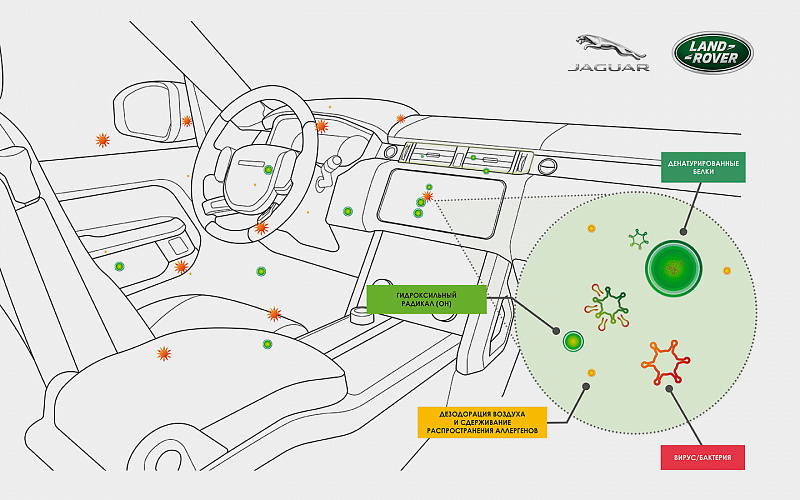 JAGUAR

LAND ROVER

ДЕНАТУРИРОВАННЫЕ БЕЛКИ

ГИДРОКСИЛЬНЫЙ РАДИКАЛ (OH)

ДЕЗОДОРАЦИЯ ВОЗДУХА И СДЕРЖИВАНИЕ РАСПРОСТРАНЕНИЯ АЛЛЕРГЕНОВ

ВИРУС/БАКТЕРИЯ