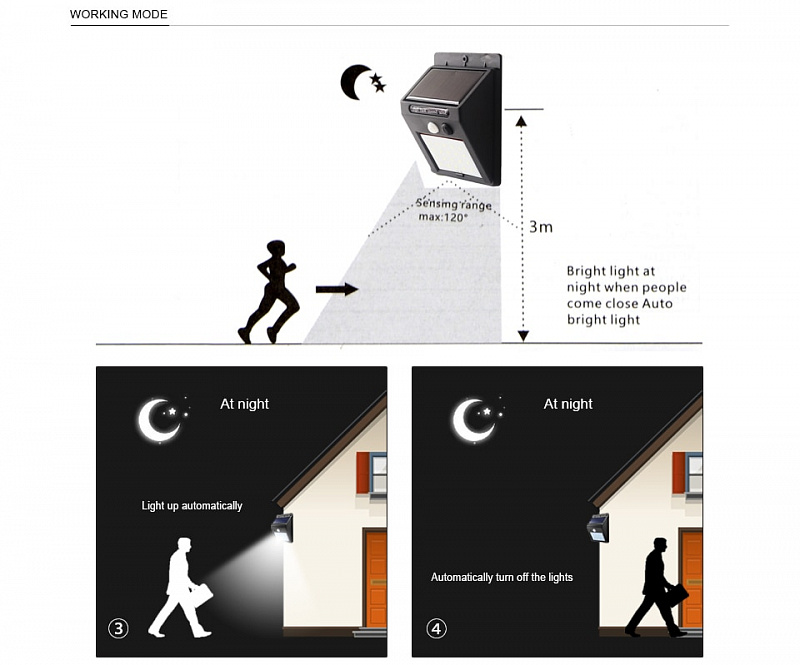 WORKING MODE

Sensing range max:120°

3m

Bright light at night when people come close Auto bright light

At night

Light up automatically

③

At night

Automatically turn off the lights

④