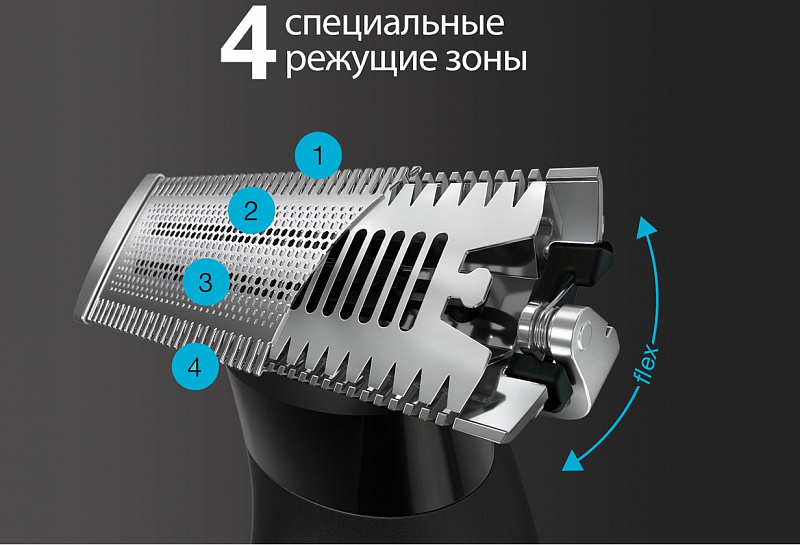 4 специальные режущие зоны

1

2

3

4

flex